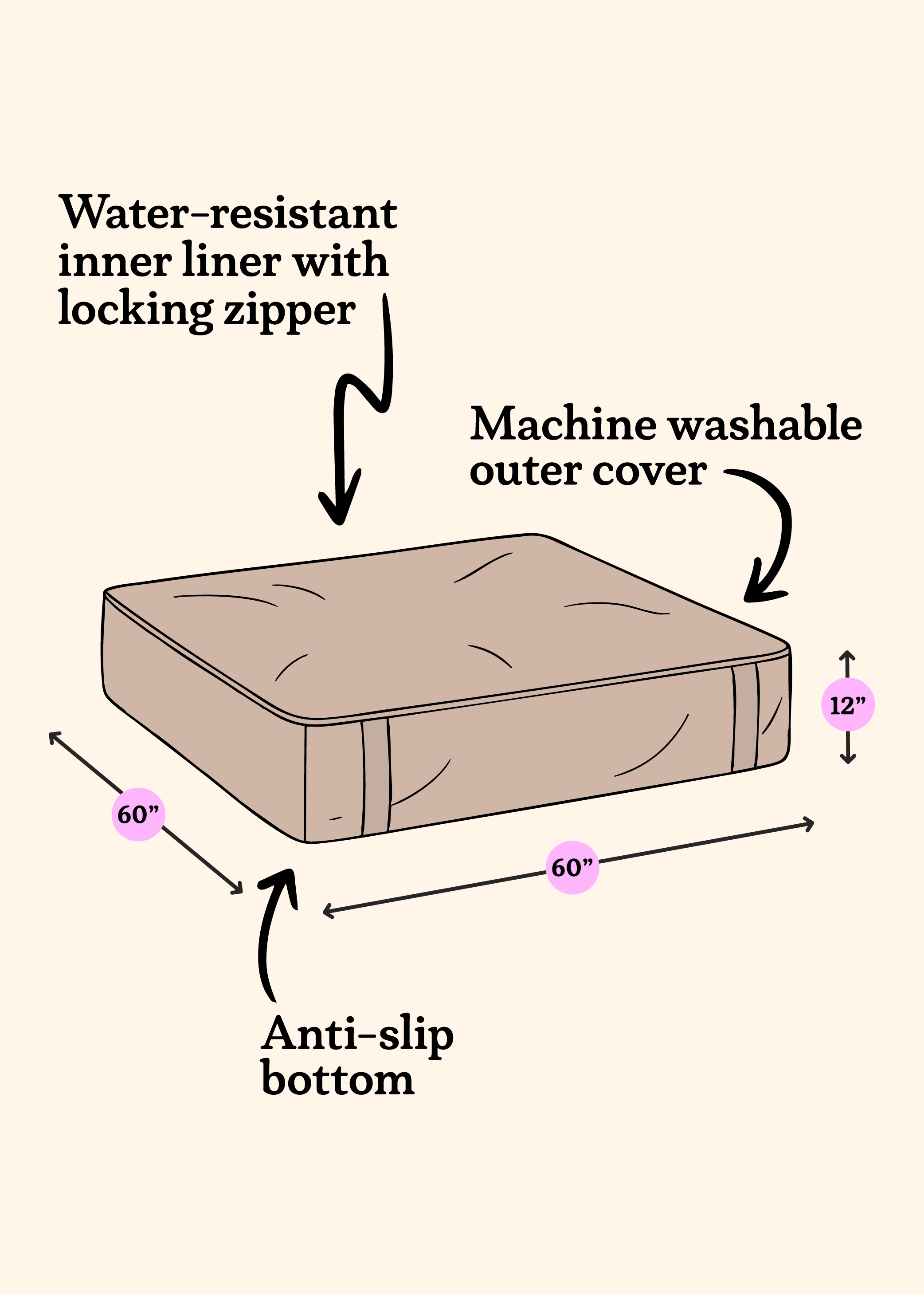 Water-resistant inner liner with locking zipper

Machine washable outer cover

12”

60”

60”

Anti-slip bottom